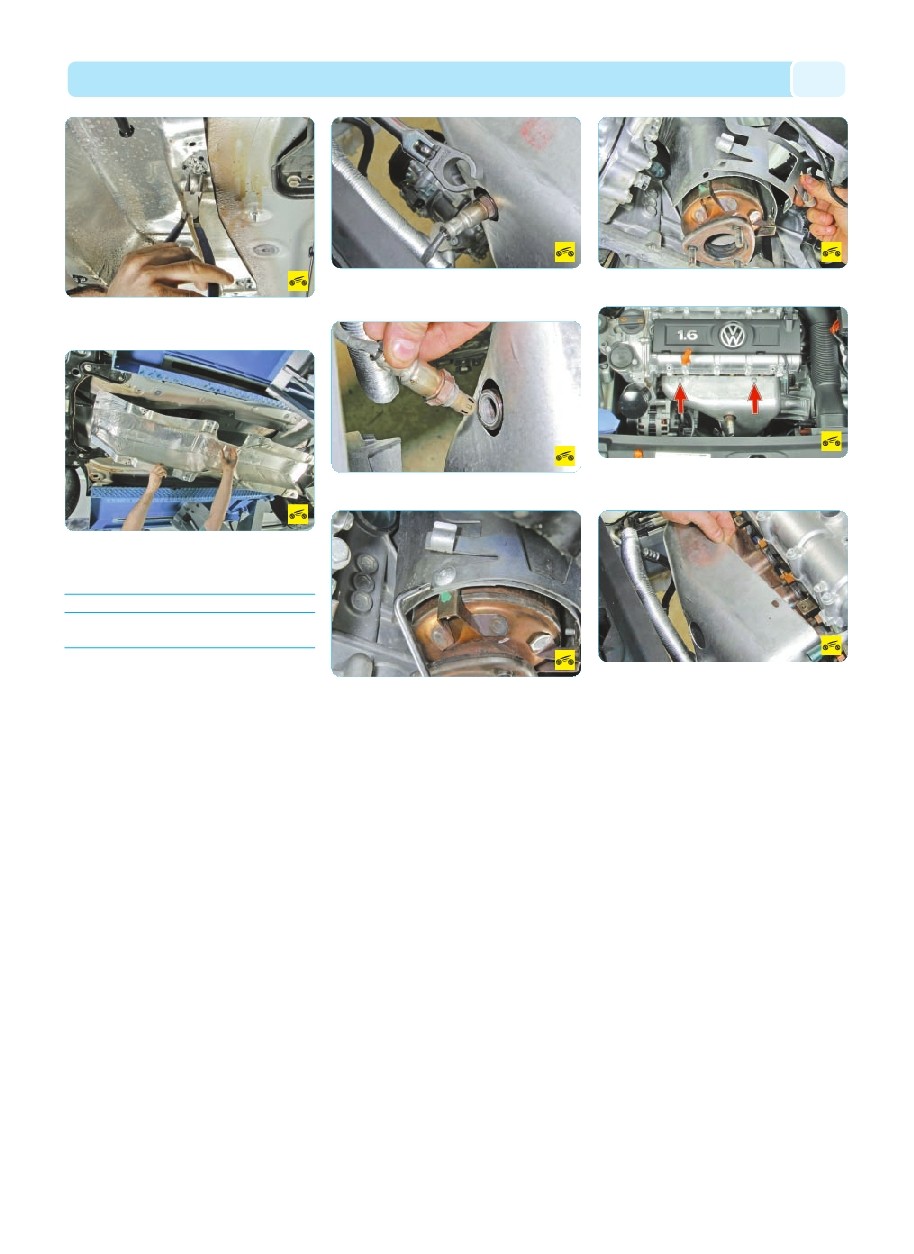 1.6